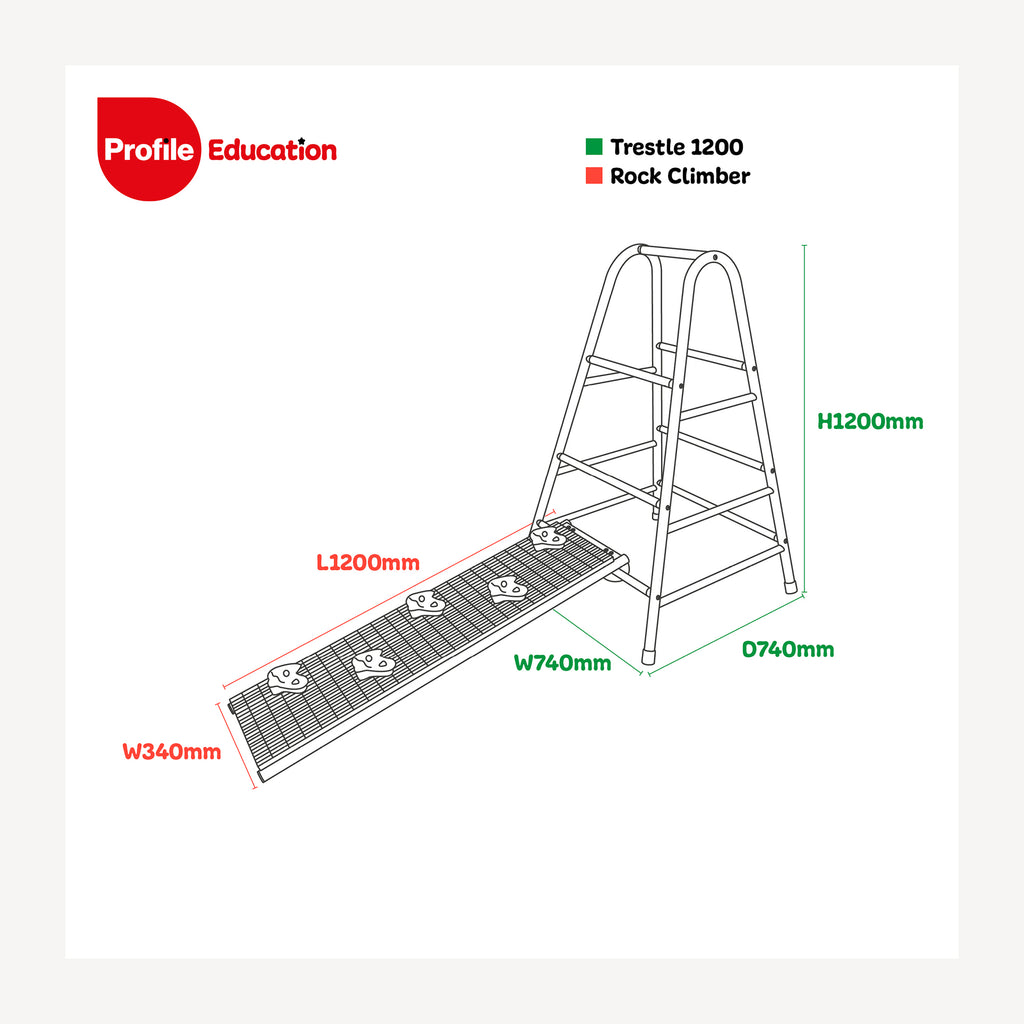 Profile Education

Trestle 1200
Rock Climber

H1200mm

L1200mm

W740mm

D740mm

W340mm