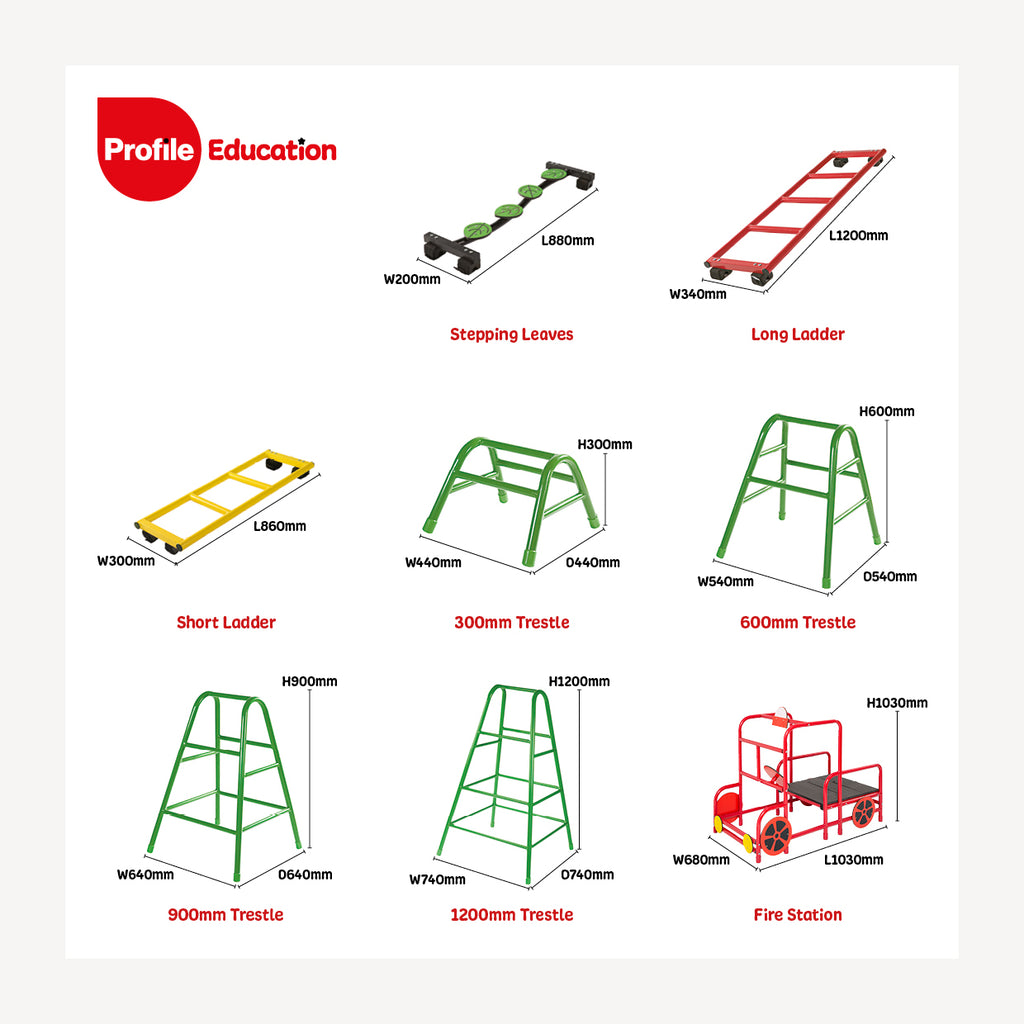 Profile Education

L880mm
W200mm
Stepping Leaves

L1200mm
W340mm
Long Ladder

L860mm
W300mm
Short Ladder

H300mm
W440mm
D440mm
300mm Trestle

H600mm
W540mm
D540mm
600mm Trestle

H900mm
W640mm
D640mm
900mm Trestle

H1200mm
W740mm
D740mm
1200mm Trestle

H1030mm
W680mm
L1030mm
Fire Station